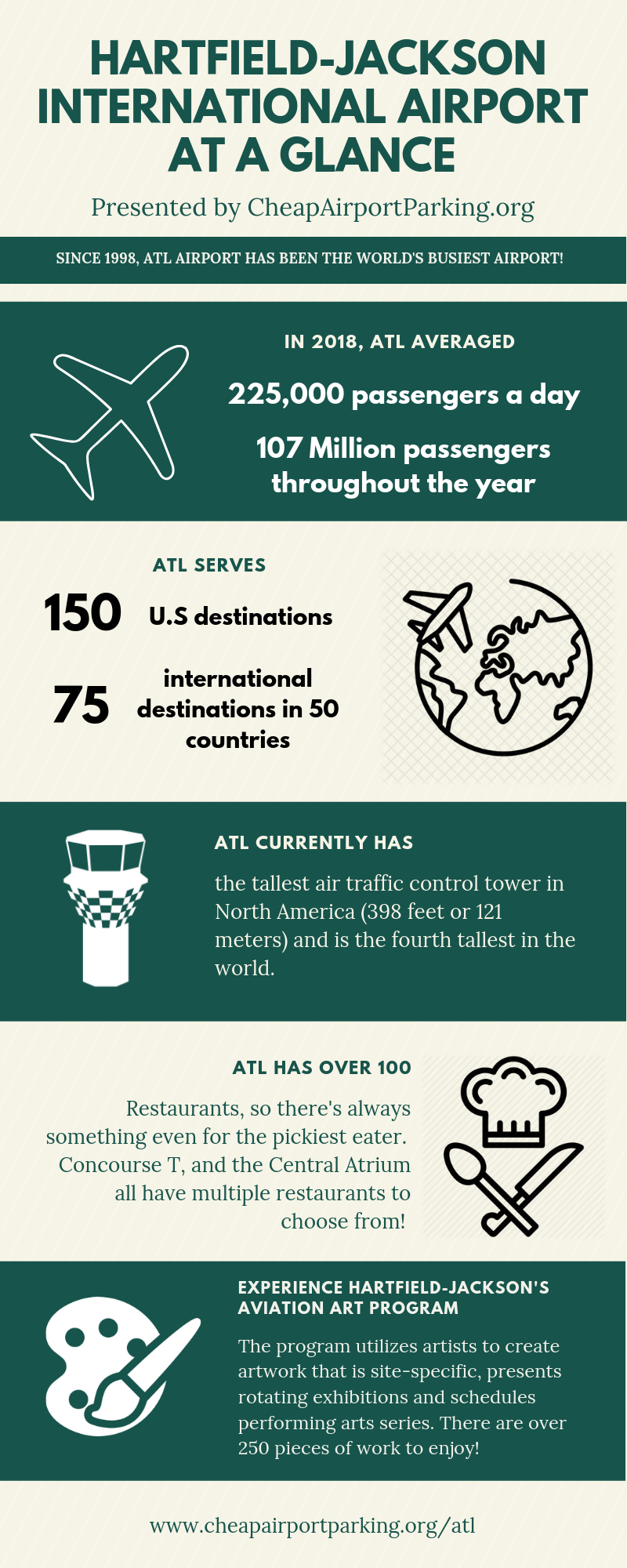 HARTFIELD-JACKSON INTERNATIONAL AIRPORT AT A GLANCE

Presented by CheapAirportParking.org

SINCE 1998, ATL AIRPORT HAS BEEN THE WORLD'S BUSIEST AIRPORT!

IN 2018, ATL AVERAGED

225,000 passengers a day

107 Million passengers throughout the year

ATL SERVES

150 U.S destinations

75 international destinations in 50 countries

ATL CURRENTLY HAS

the tallest air traffic control tower in North America (398 feet or 121 meters) and is the fourth tallest in the world.

ATL HAS OVER 100

Restaurants, so there's always something even for the pickiest eater. Concourse T, and the Central Atrium all have multiple restaurants to choose from!

EXPERIENCE HARTFIELD-JACKSON'S AVIATION ART PROGRAM

The program utilizes artists to create artwork that is site-specific, presents rotating exhibitions and schedules performing arts series. There are over 250 pieces of work to enjoy!

www.cheapairportparking.org/atl